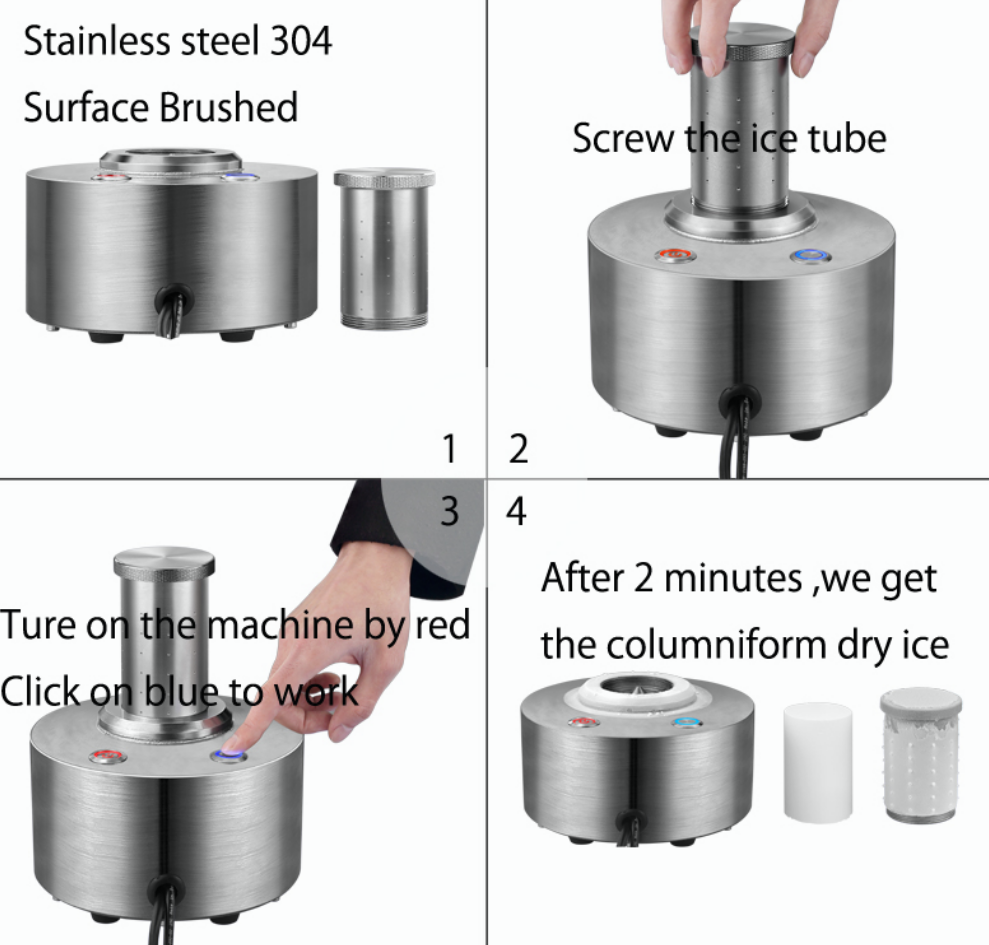 Stainless steel 304
Surface Brushed

1

Screw the ice tube

2

3

Ture on the machine by red
Click on blue to work

4

After 2 minutes ,we get
the columniform dry ice